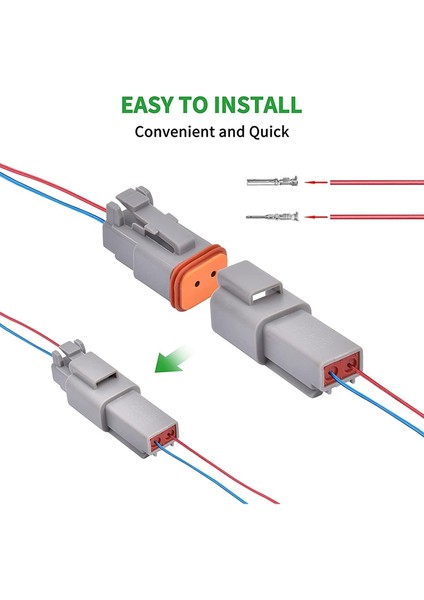 EASY TO INSTALL
Convenient and Quick