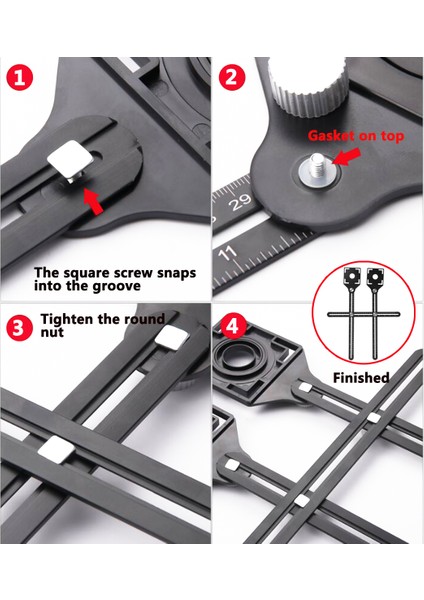 1

The square screw snaps into the groove

2

Gasket on top

29

11

3

Tighten the round nut

4

Finished