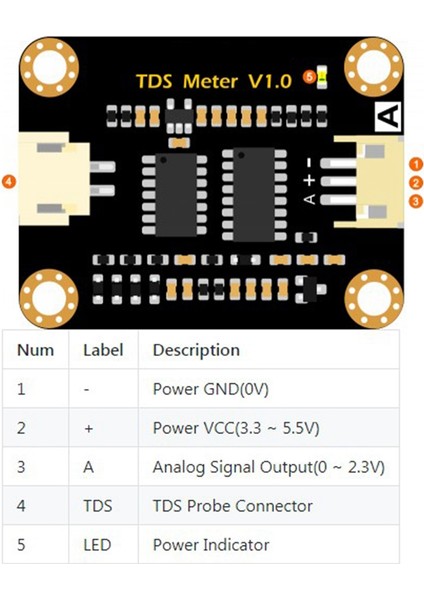 TDS Meter V1.0

5

A

4

-
+
A

1
2
3

| Num | Label | Description |
|---|---|---|
| 1 | - | Power GND(0V) |
| 2 | + | Power VCC(3.3 ~ 5.5V) |
| 3 | A | Analog Signal Output(0 ~ 2.3V) |
| 4 | TDS | TDS Probe Connector |
| 5 | LED | Power Indicator |