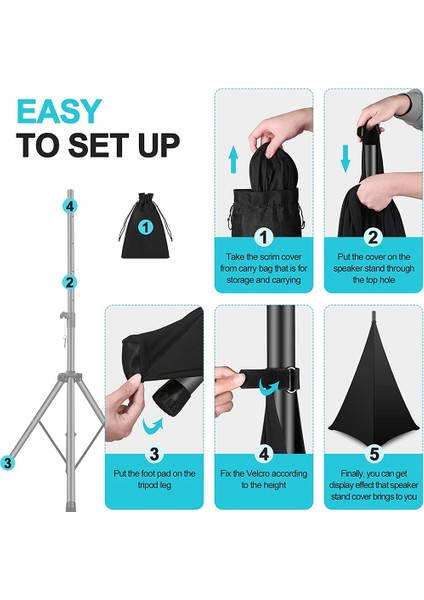 EASY
TO SET UP

4

1

2

3

1
Take the scrim cover from carry bag that is for storage and carrying

2
Put the cover on the speaker stand through the top hole

3
Put the foot pad on the tripod leg

4
Fix the Velcro according to the height

5
Finally, you can get display effect that speaker stand cover brings to you