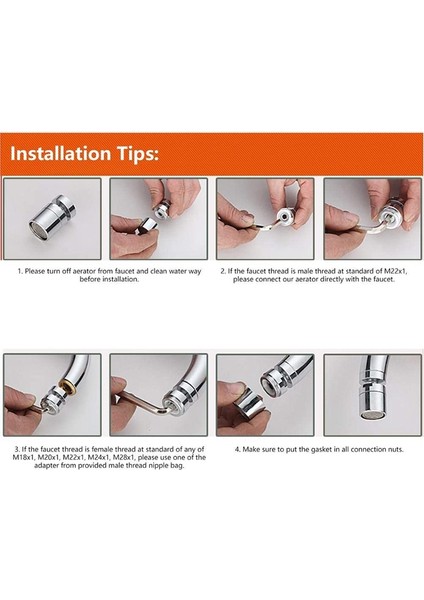 Installation Tips:

1. Please turn off aerator from faucet and clean water way before installation.

2. If the faucet thread is male thread at standard of M22x1, please connect our aerator directly with the faucet.

3. If the faucet thread is female thread at standard of any of M18x1, M20x1, M22x1, M24x1, M28x1, please use one of the adapter from provided male thread nipple bag.

4. Make sure to put the gasket in all connection nuts.