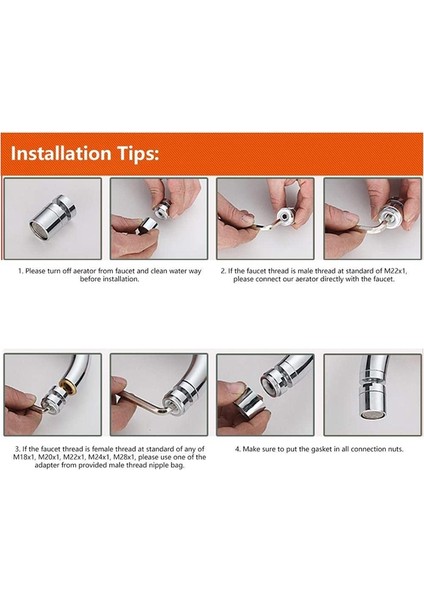 Installation Tips:

1. Please turn off aerator from faucet and clean water way before installation.

2. If the faucet thread is male thread at standard of M22x1, please connect our aerator directly with the faucet.

3. If the faucet thread is female thread at standard of any of M18x1, M20x1, M22x1, M24x1, M28x1, please use one of the adapter from provided male thread nipple bag.

4. Make sure to put the gasket in all connection nuts.