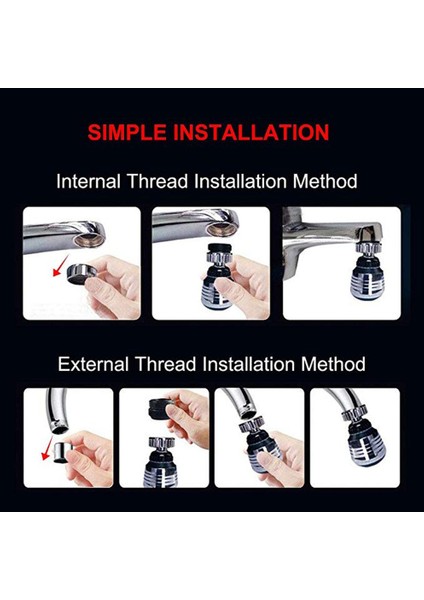 SIMPLE INSTALLATION

Internal Thread Installation Method

External Thread Installation Method