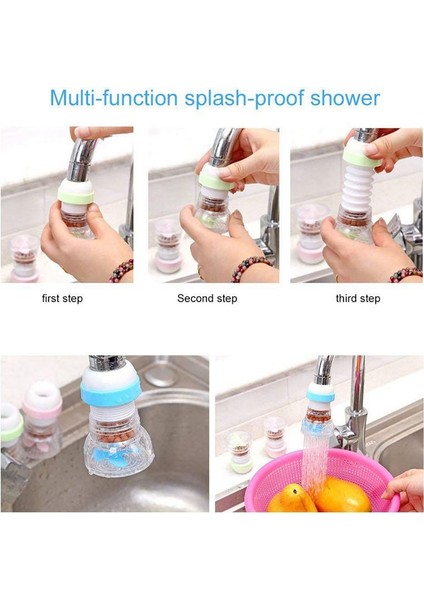 Multi-function splash-proof shower

first step

Second step

third step