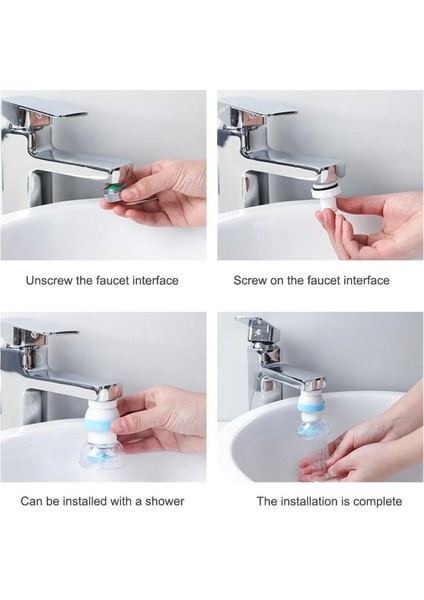 Unscrew the faucet interface

Screw on the faucet interface

Can be installed with a shower

The installation is complete