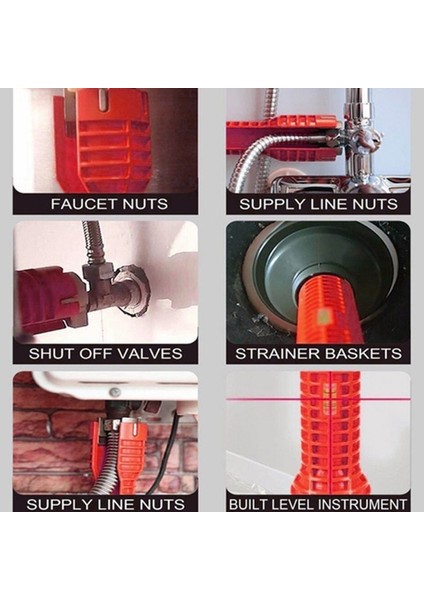 FAUCET NUTS

SUPPLY LINE NUTS

SHUT OFF VALVES

STRAINER BASKETS

SUPPLY LINE NUTS

BUILT LEVEL INSTRUMENT