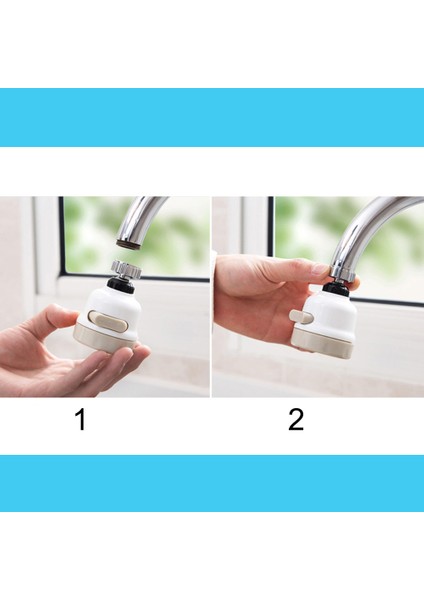 1

2