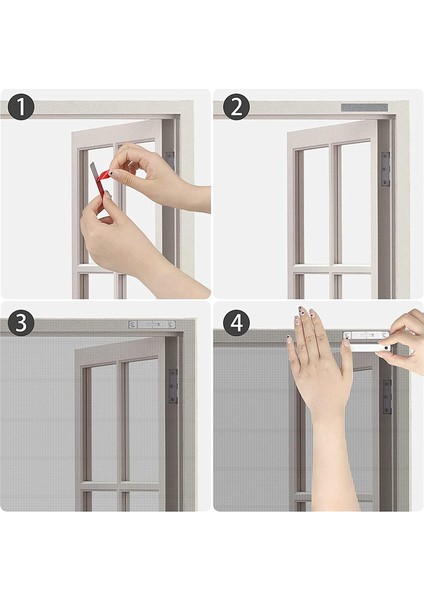 1

2

3

4