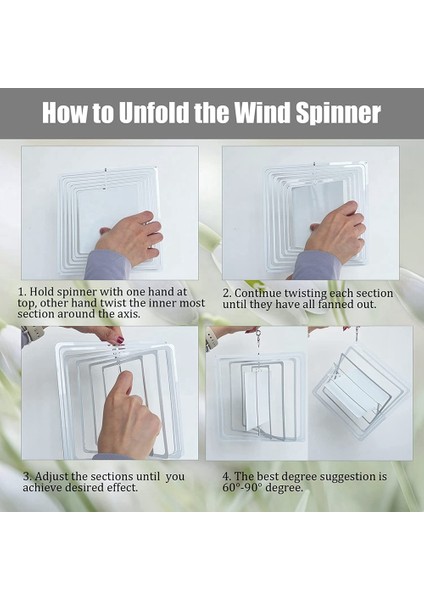 How to Unfold the Wind Spinner

1. Hold spinner with one hand at top, other hand twist the inner most section around the axis.

2. Continue twisting each section until they have all fanned out.

3. Adjust the sections until you achieve desired effect.

4. The best degree suggestion is 60°-90° degree.