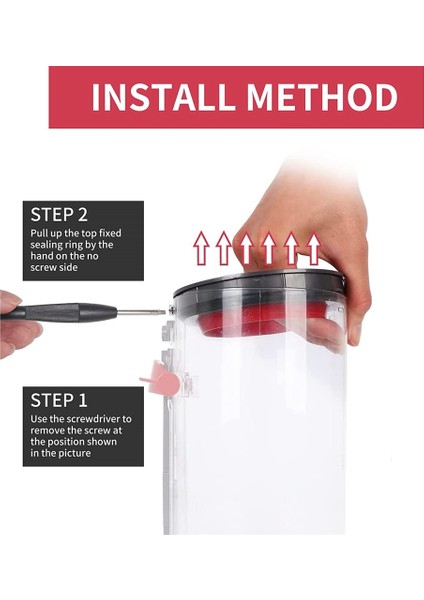 INSTALL METHOD

STEP 2
Pull up the top fixed sealing ring by the hand on the no screw side

STEP 1
Use the screwdriver to remove the screw at the position shown in the picture