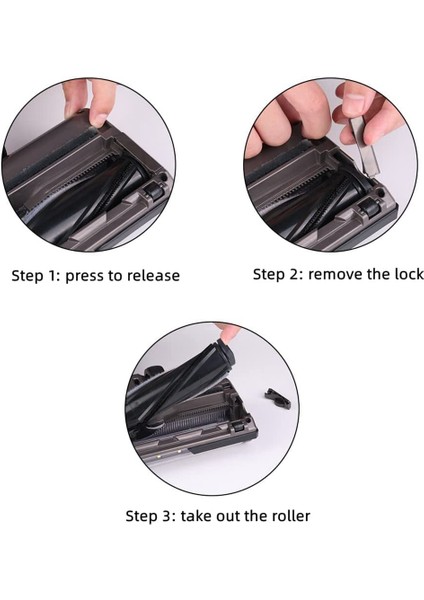 Step 1: press to release

Step 2: remove the lock

Step 3: take out the roller