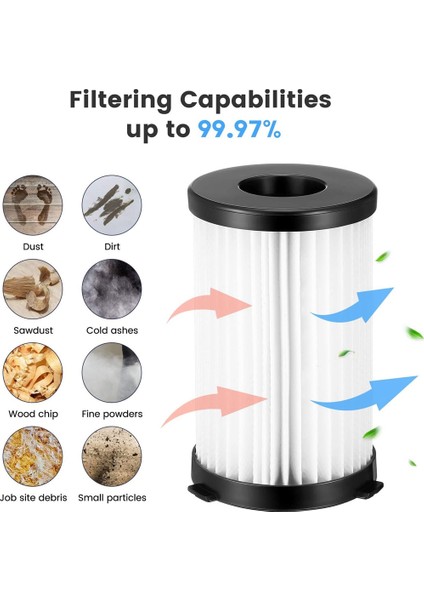 Filtering Capabilities up to 99.97%

Dust
Dirt
Sawdust
Cold ashes
Wood chip
Fine powders
Job site debris
Small particles