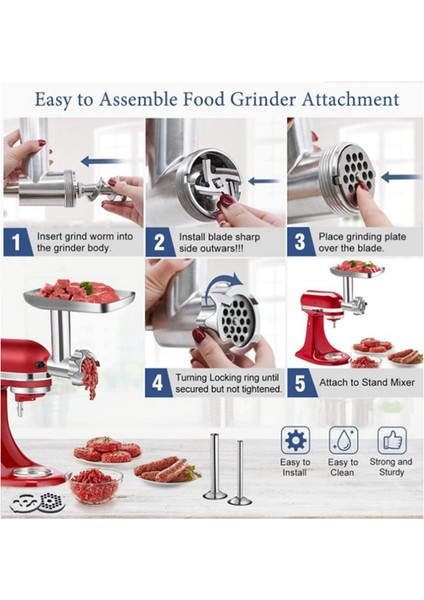 Easy to Assemble Food Grinder Attachment

1 Insert grind worm into the grinder body.

2 Install blade sharp side outwars!!!

3 Place grinding plate over the blade.

4 Turning Locking ring until secured but not tightened.

5 Attach to Stand Mixer

Easy to Install

Easy to Clean

Strong and Sturdy