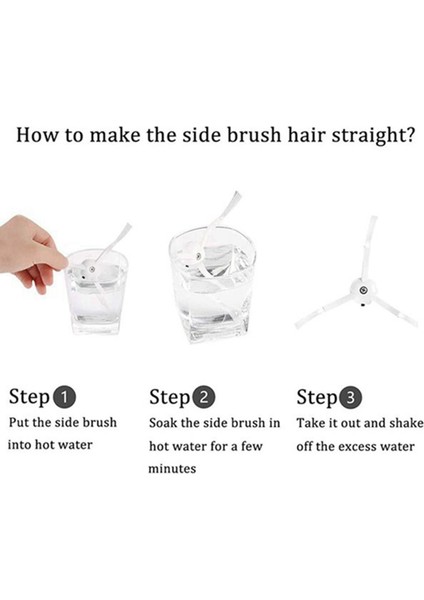 How to make the side brush hair straight?

Step 1
Put the side brush into hot water

Step 2
Soak the side brush in hot water for a few minutes

Step 3
Take it out and shake off the excess water