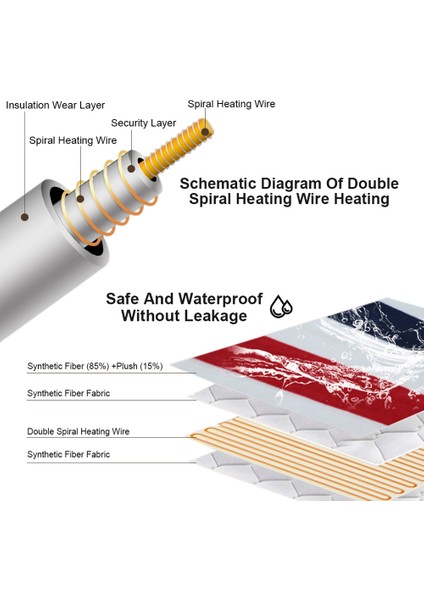 Insulation Wear Layer

Spiral Heating Wire

Security Layer

Spiral Heating Wire

Schematic Diagram Of Double Spiral Heating Wire Heating

Safe And Waterproof Without Leakage

Synthetic Fiber (85%) +Plush (15%)

Synthetic Fiber Fabric

Double Spiral Heating Wire

Synthetic Fiber Fabric