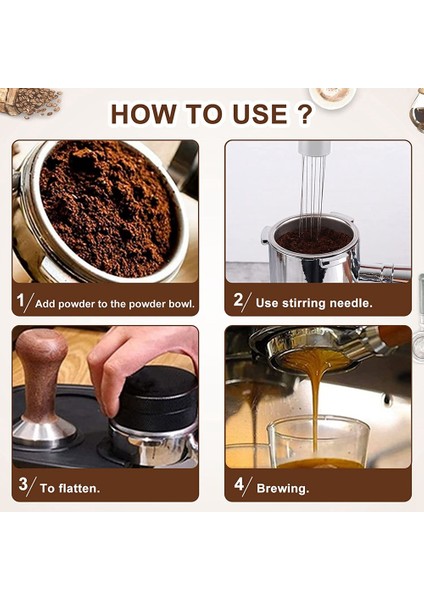 HOW TO USE ?

1/ Add powder to the powder bowl.

2/ Use stirring needle.

3/ To flatten.

4/ Brewing.