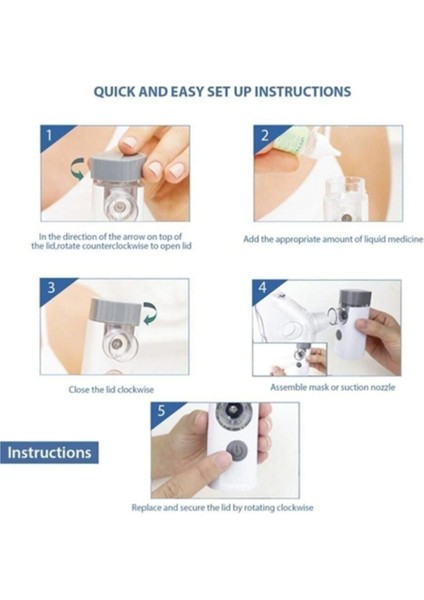 QUICK AND EASY SET UP INSTRUCTIONS

1

In the direction of the arrow on top of the lid,rotate counterclockwise to open lid

2

Add the appropriate amount of liquid medicine

3

Close the lid clockwise

4

Assemble mask or suction nozzle

5

Instructions

Replace and secure the lid by rotating clockwise