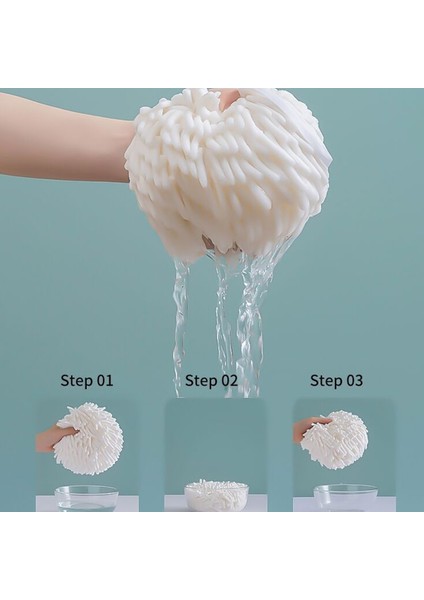 Step 01

Step 02

Step 03