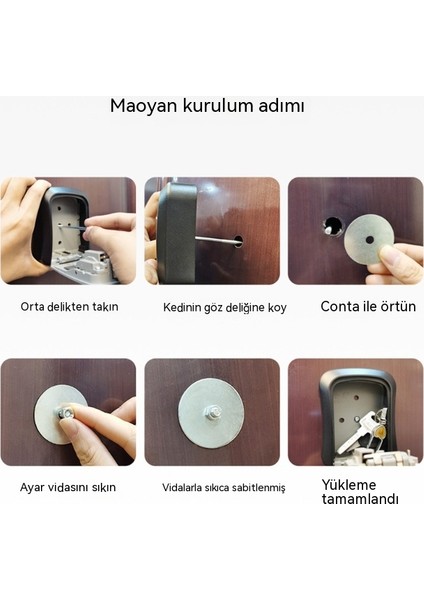 Maoyan kurulum adımı

Orta delikten takın

Kedinin göz deliğine koy

Conta ile örtün

Ayar vidasını sıkın

Vidalarla sıkıca sabitlenmiş

Yükleme tamamlandı