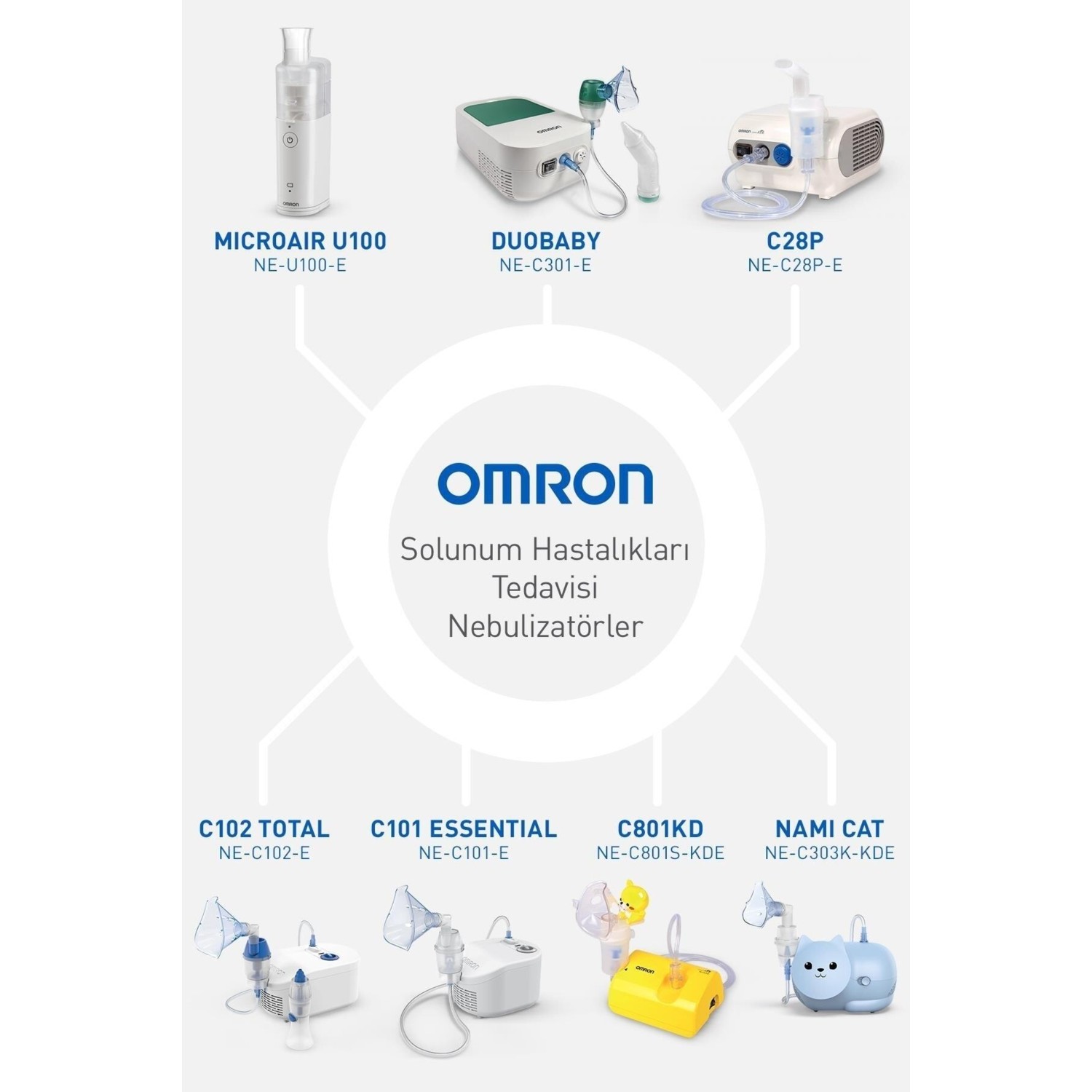 MICROAIR U100
NE-U100-E

DUOBABY
NE-C301-E

C28P
NE-C28P-E

OMRON

Solunum Hastalıkları Tedavisi Nebulizatörler

C102 TOTAL
NE-C102-E

C101 ESSENTIAL
NE-C101-E

C801KD
NE-C801S-KDE

NAMI CAT
NE-C303K-KDE