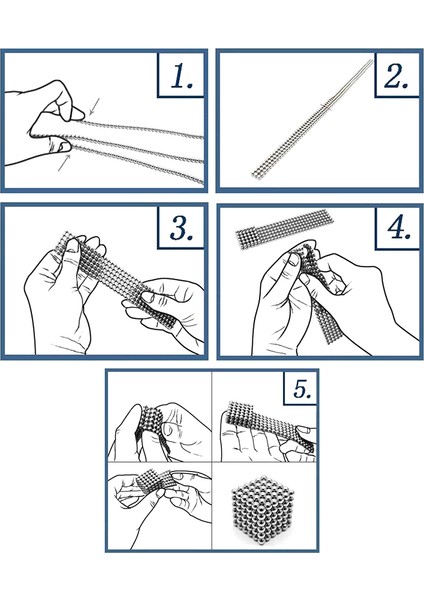 1.

2.

3.

4.

5.