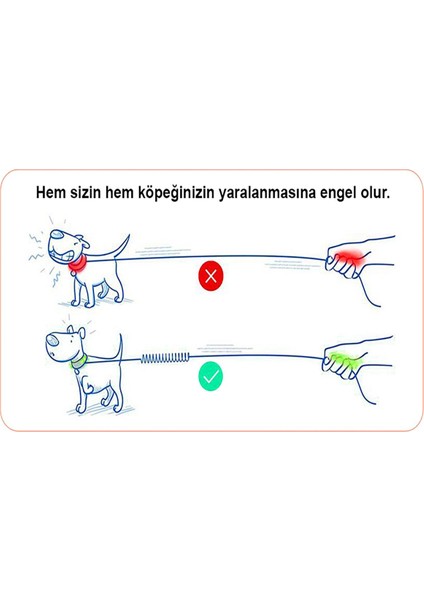 Hem sizin hem köpeğinizin yaralanmasına engel olur.