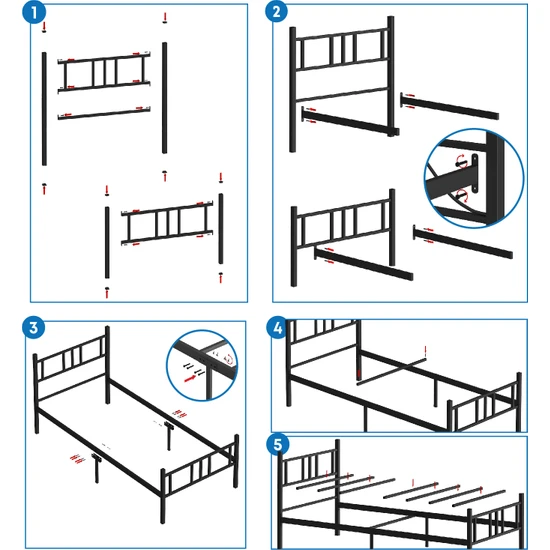 1

2

3

4

5