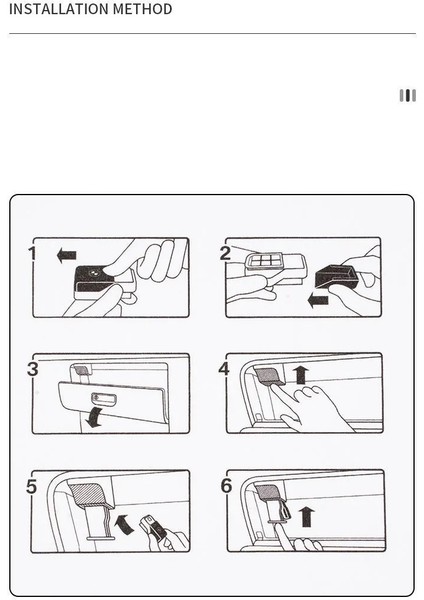 INSTALLATION METHOD

1

2

3

4

5

6