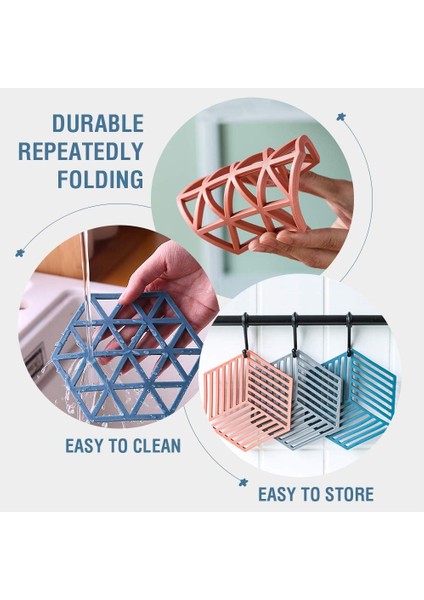 DURABLE
REPEATEDLY
FOLDING

EASY TO CLEAN

EASY TO STORE