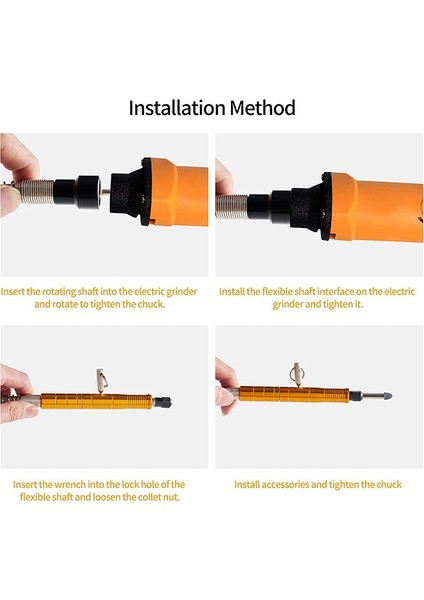 Installation Method

Insert the rotating shaft into the electric grinder and rotate to tighten the chuck.

Install the flexible shaft interface on the electric grinder and tighten it.

Insert the wrench into the lock hole of the flexible shaft and loosen the collet nut.

Install accessories and tighten the chuck