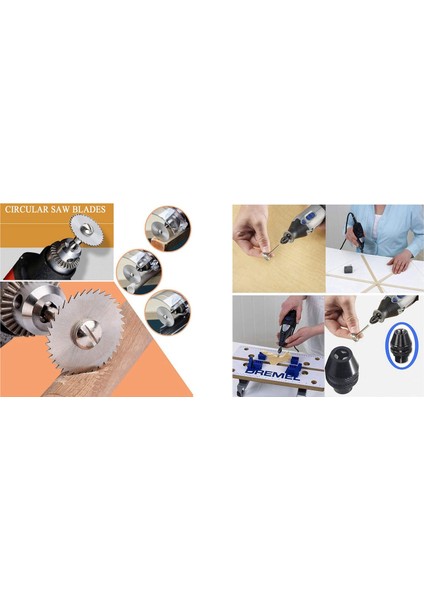 CIRCULAR SAW BLADES

DREMEL