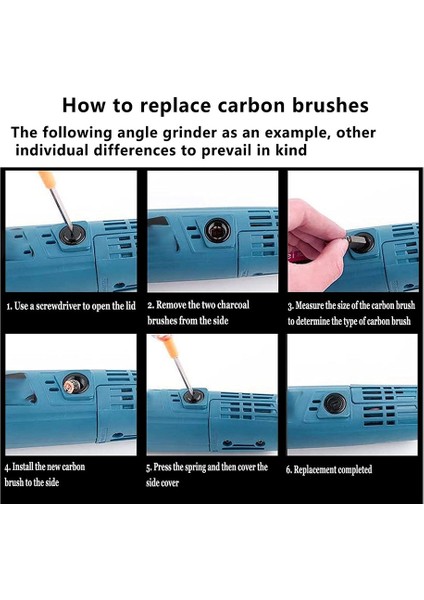 How to replace carbon brushes

The following angle grinder as an example, other individual differences to prevail in kind

1. Use a screwdriver to open the lid

2. Remove the two charcoal brushes from the side

3. Measure the size of the carbon brush to determine the type of carbon brush

4. Install the new carbon brush to the side

5. Press the spring and then cover the side cover

6. Replacement completed