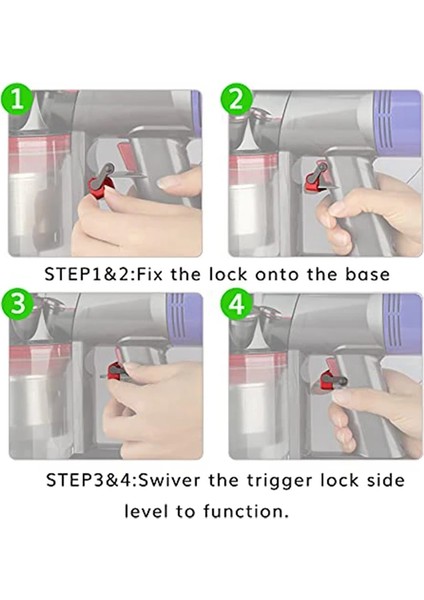 1

2

STEP1&2:Fix the lock onto the base

3

4

STEP3&4:Swiver the trigger lock side level to function.