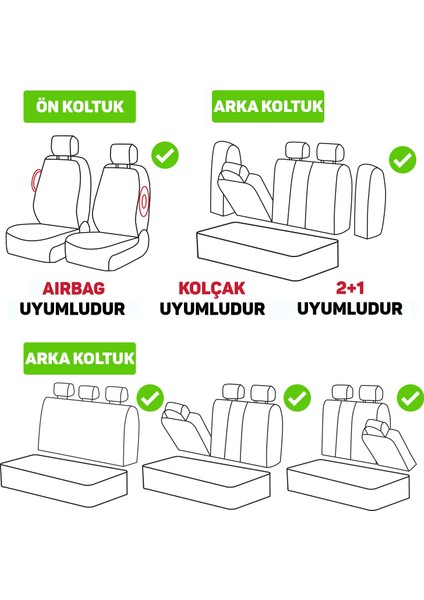 ÖN KOLTUK

ARKA KOLTUK

AIRBAG UYUMLUDUR

KOLÇAK UYUMLUDUR

2+1 UYUMLUDUR

ARKA KOLTUK