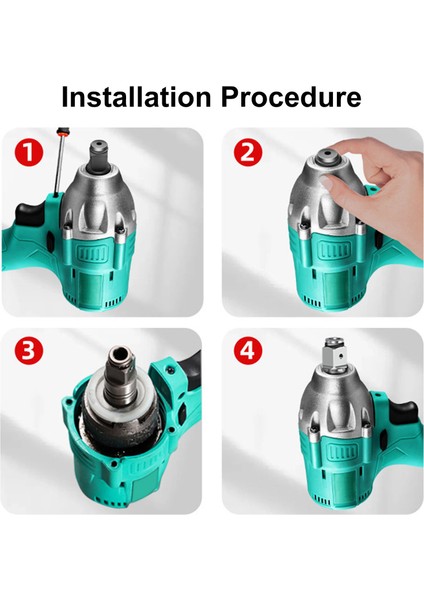 Installation Procedure

1

2

3

4