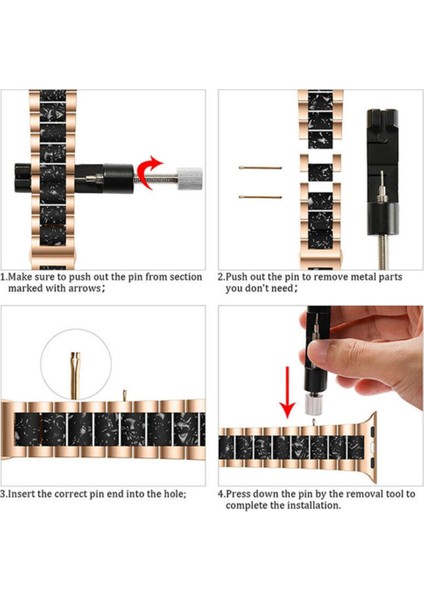 1.Make sure to push out the pin from section marked with arrows;

2.Push out the pin to remove metal parts you don't need;

3.Insert the correct pin end into the hole;

4.Press down the pin by the removal tool to complete the installation.