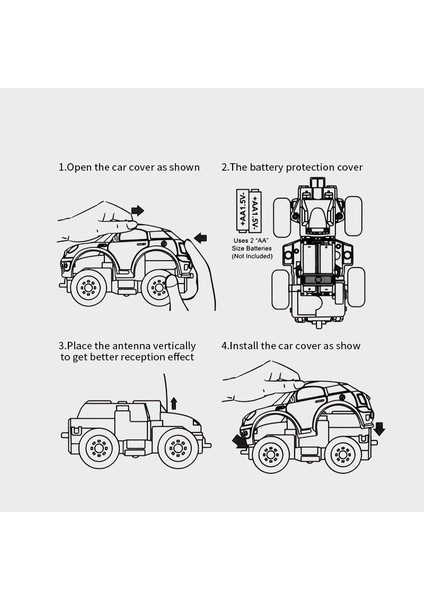 1.Open the car cover as shown

2.The battery protection cover

+AA1.5V-

+AA1.5V-

Uses 2 "AA" Size Batteries (Not Included)

3.Place the antenna vertically to get better reception effect

4.Install the car cover as show