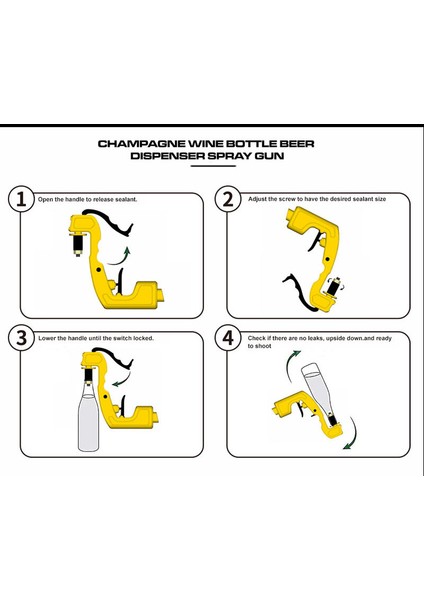 CHAMPAGNE WINE BOTTLE BEER DISPENSER SPRAY GUN

1 Open the handle to release sealant.

2 Adjust the screw to have the desired sealant size

3 Lower the handle until the switch locked.

4 Check if there are no leaks, upside down.and ready to shoot