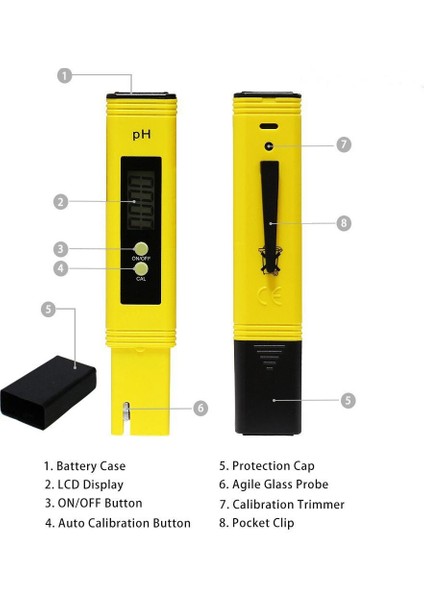 1

pH

2

3

ON/OFF

4

CAL

5

6

7

8

CE

5

1. Battery Case
2. LCD Display
3. ON/OFF Button
4. Auto Calibration Button

5. Protection Cap
6. Agile Glass Probe
7. Calibration Trimmer
8. Pocket Clip