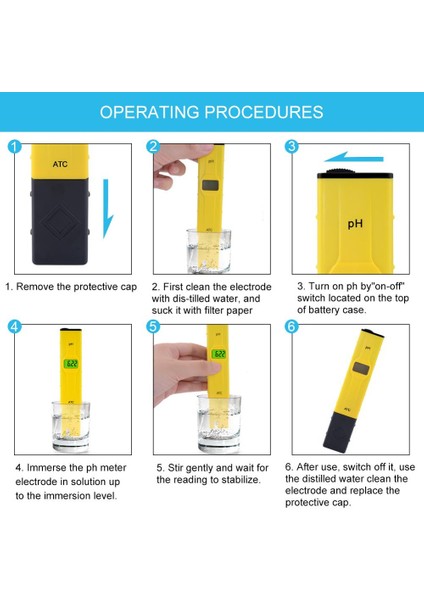 OPERATING PROCEDURES

1

ATC

1. Remove the protective cap

2

pH

ATC

2. First clean the electrode with dis-tilled water, and suck it with filter paper

3

pH

3. Turn on ph by"on-off" switch located on the top of battery case.

4

pH

6.22

ATC

4. Immerse the ph meter electrode in solution up to the immersion level.

5

pH

6.22

5. Stir gently and wait for the reading to stabilize.

6

pH

ATC

6. After use, switch off it, use the distilled water clean the electrode and replace the protective cap.