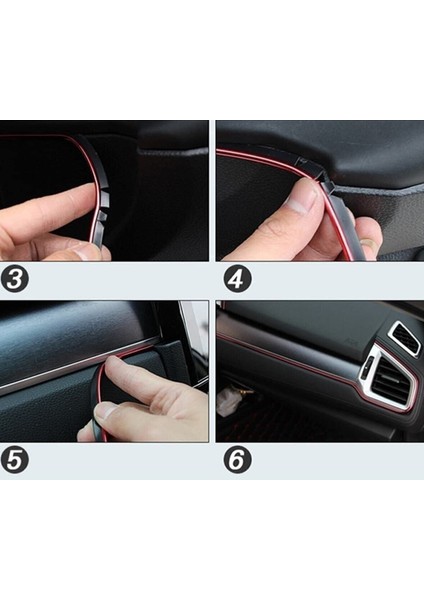 3

4

5

6