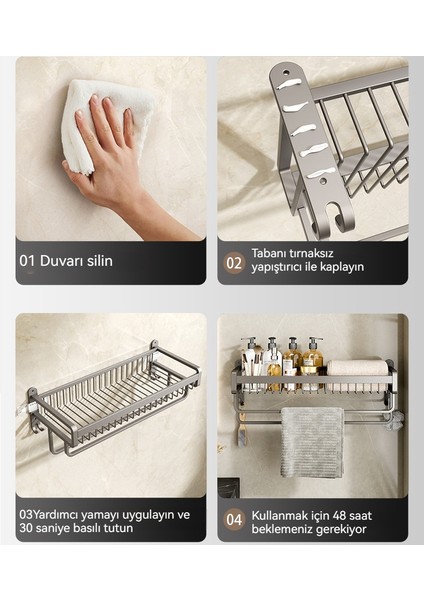 01 Duvarı silin

02 Tabanı tırnaksız yapıştırıcı ile kaplayın

03Yardımcı yamayı uygulayın ve 30 saniye basılı tutun

04 Kullanmak için 48 saat beklemeniz gerekiyor