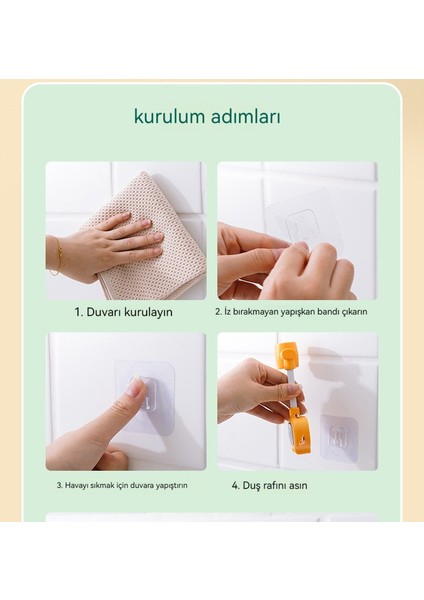 kurulum adımları

1. Duvarı kurulayın

2. İz bırakmayan yapışkan bandı çıkarın

3. Havayı sıkmak için duvara yapıştırın

4. Duş rafını asın