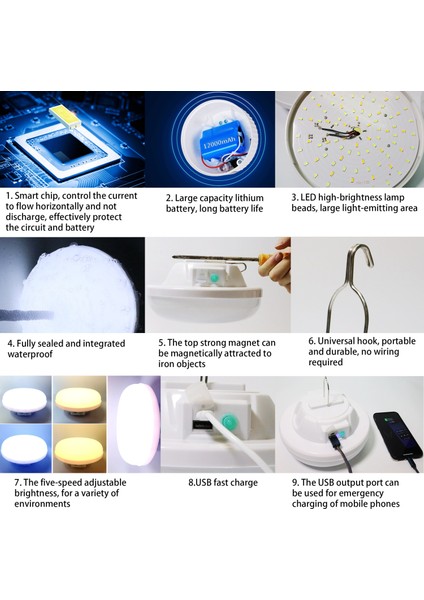 12000mAh

1. Smart chip, control the current to flow horizontally and not discharge, effectively protect the circuit and battery

2. Large capacity lithium battery, long battery life

3. LED high-brightness lamp beads, large light-emitting area

4. Fully sealed and integrated waterproof

5. The top strong magnet can be magnetically attracted to iron objects

6. Universal hook, portable and durable, no wiring required

7. The five-speed adjustable brightness, for a variety of environments

8.USB fast charge

9. The USB output port can be used for emergency charging of mobile phones