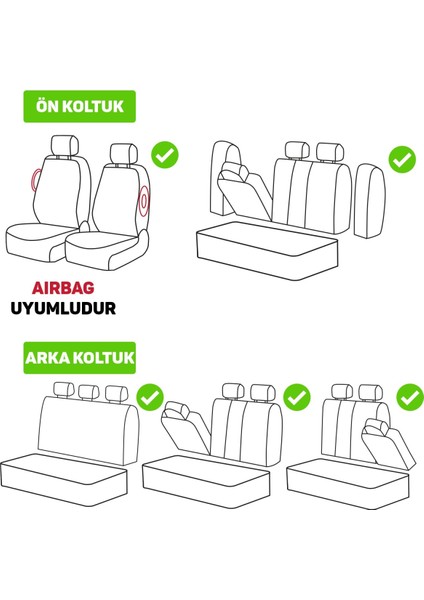 ÖN KOLTUK

AIRBAG UYUMLUDUR

ARKA KOLTUK