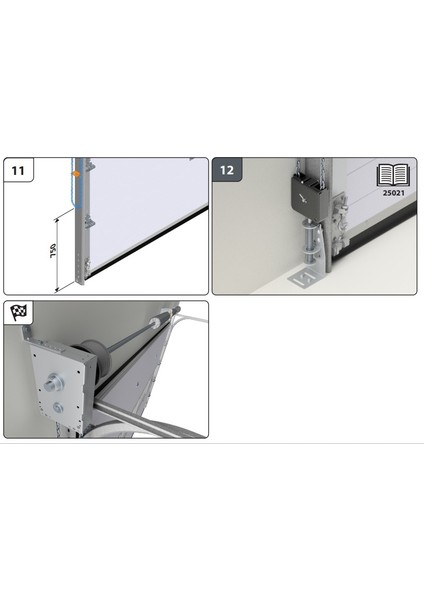 11

750

12

25021