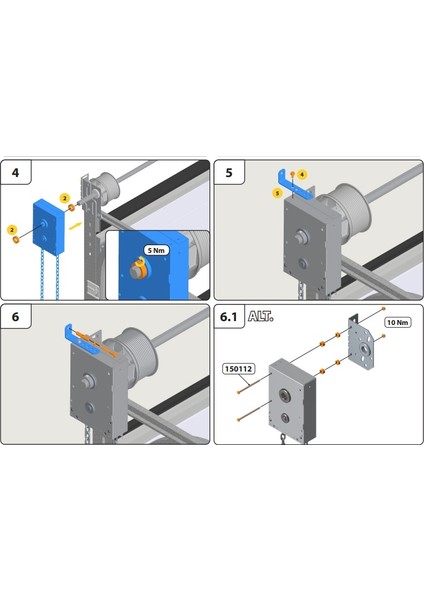 4

2

2

5 Nm

5

4

5

6

6.1 ALT.

10 Nm

150112