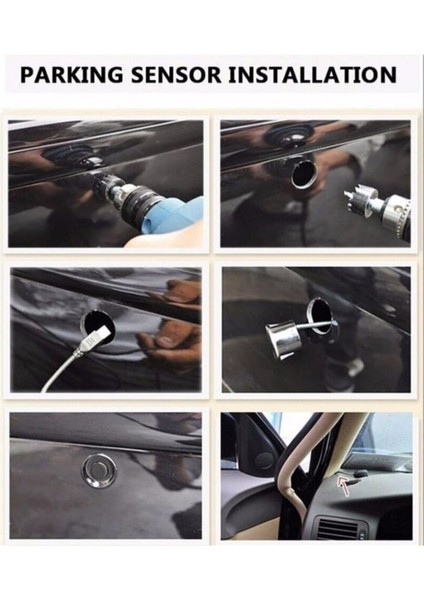 PARKING SENSOR INSTALLATION