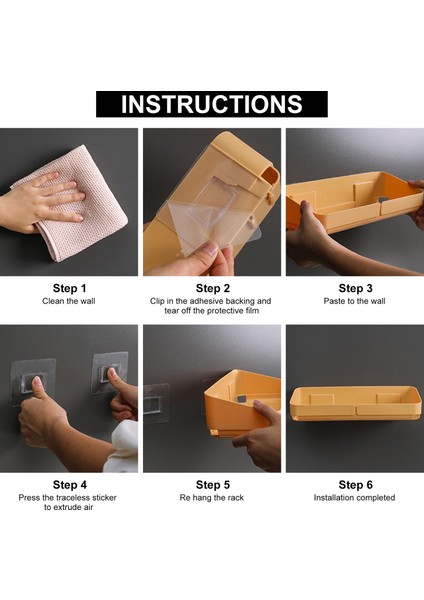 INSTRUCTIONS

Step 1
Clean the wall

Step 2
Clip in the adhesive backing and tear off the protective film

Step 3
Paste to the wall

Step 4
Press the traceless sticker to extrude air

Step 5
Re hang the rack

Step 6
Installation completed