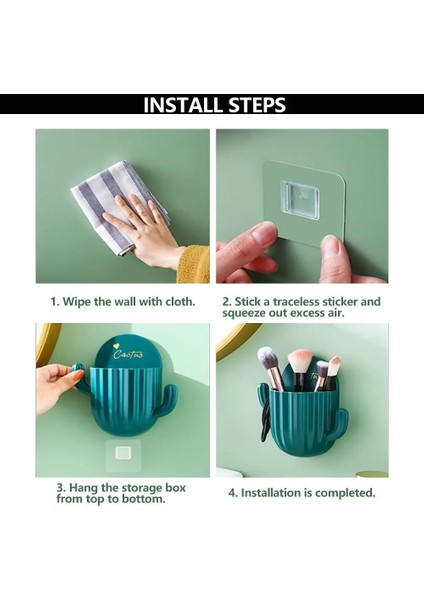 INSTALL STEPS

1. Wipe the wall with cloth.

2. Stick a traceless sticker and squeeze out excess air.

Cactus

3. Hang the storage box from top to bottom.

4. Installation is completed.